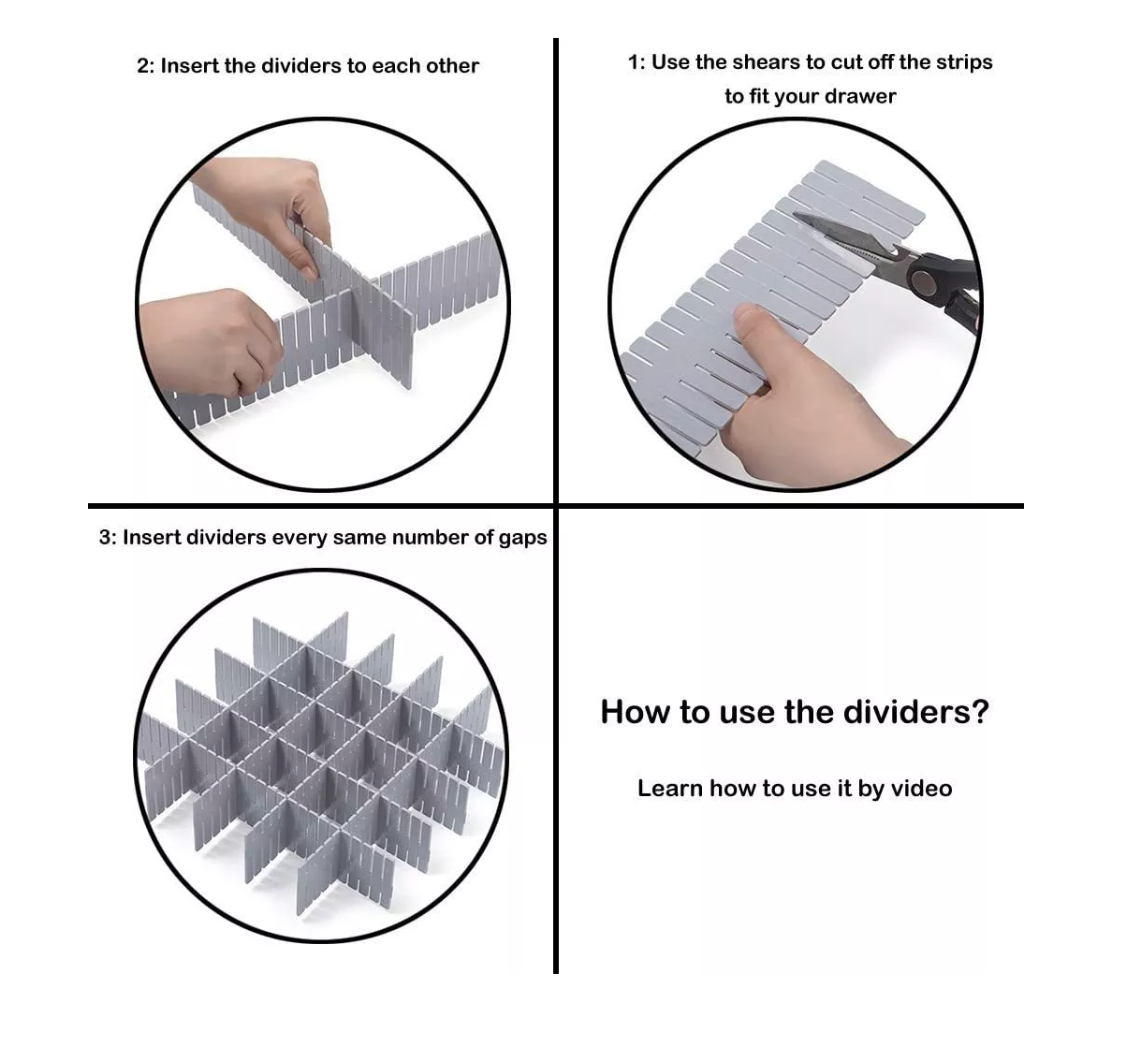 2: Insert the dividers to each other

1: Use the shears to cut off the strips to fit your drawer

3: Insert dividers every same number of gaps

How to use the dividers?

Learn how to use it by video